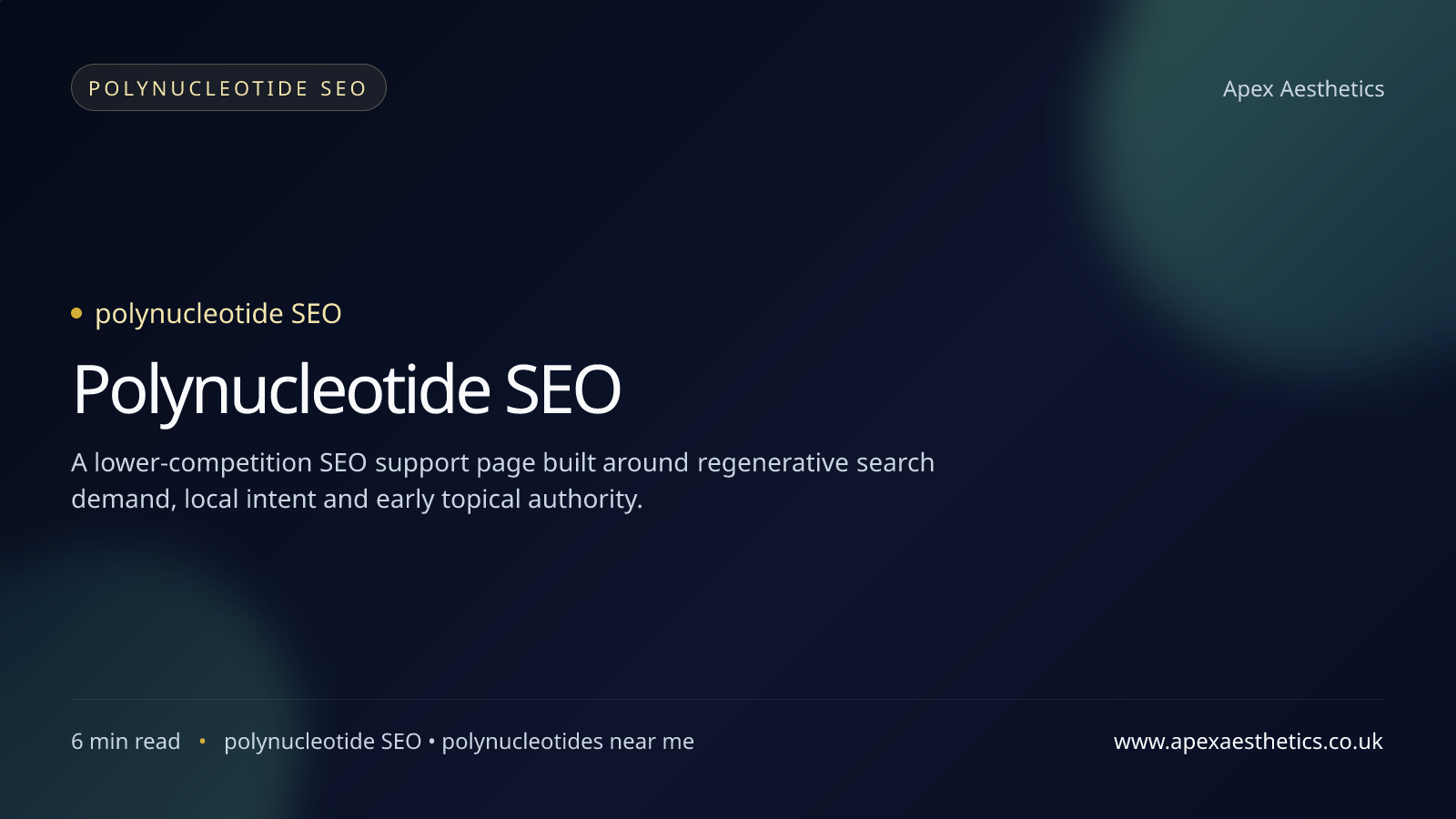 POLYNUCLEOTIDE SEO

Apex Aesthetics

• polynucleotide SEO

Polynucleotide SEO

A lower-competition SEO support page built around regenerative search demand, local intent and early topical authority.

6 min read • polynucleotide SEO • polynucleotides near me

www.apexaesthetics.co.uk